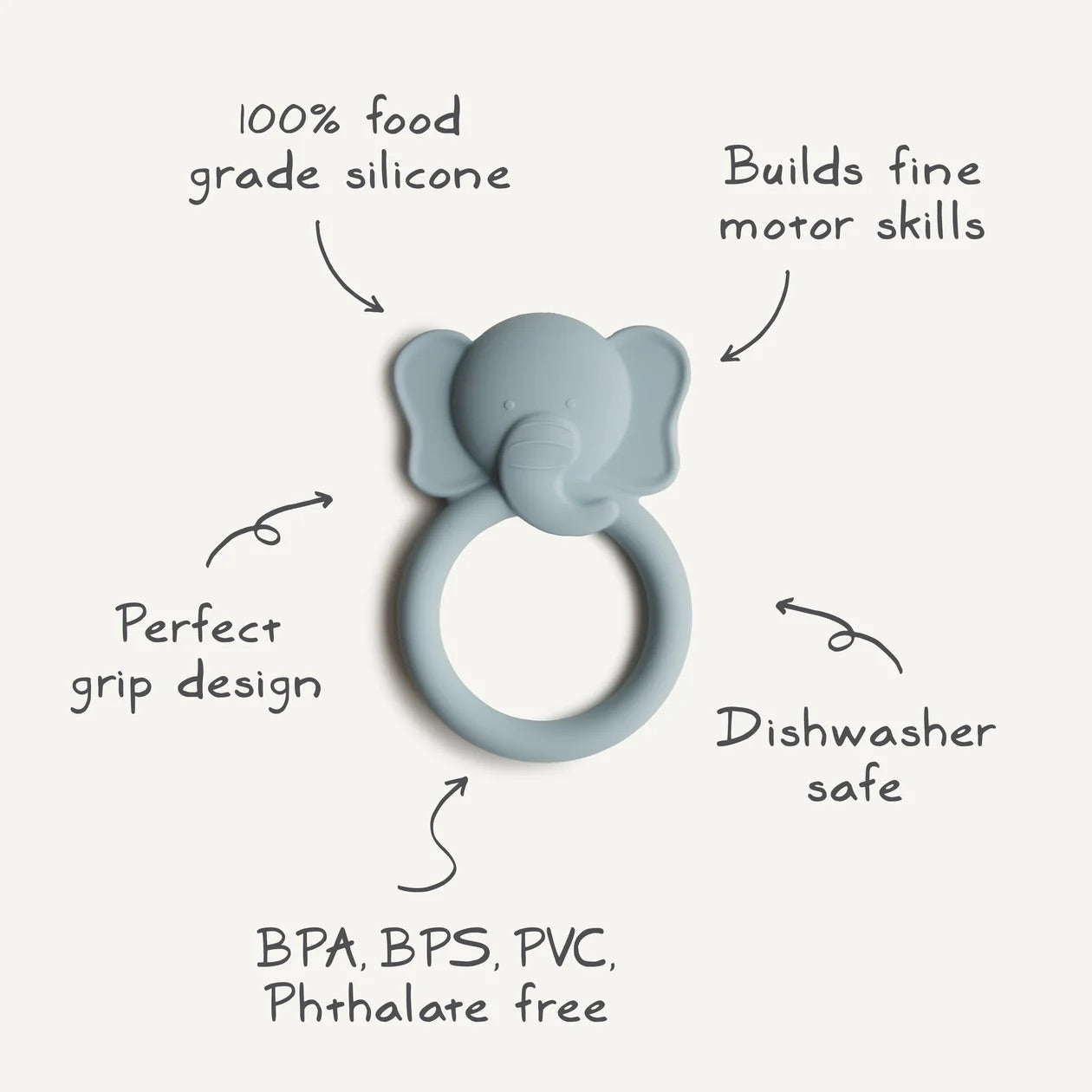 100% food grade silicone

Builds fine motor skills

Perfect grip design

Dishwasher safe

BPA, BPS, PVC, Phthalate free